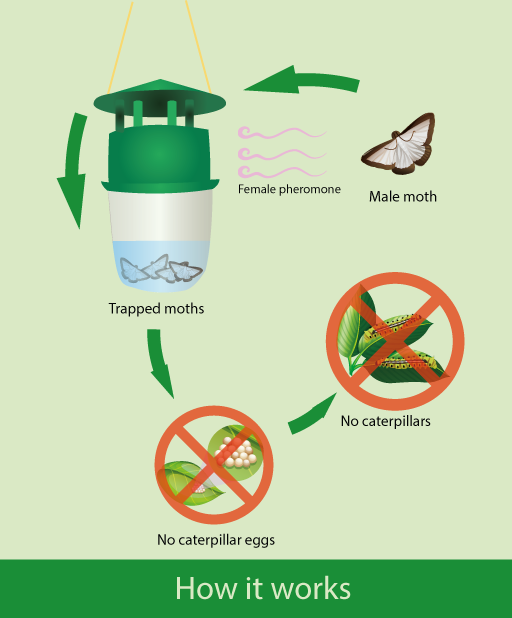 Female pheromone

Male moth

Trapped moths

No caterpillars

No caterpillar eggs

How it works