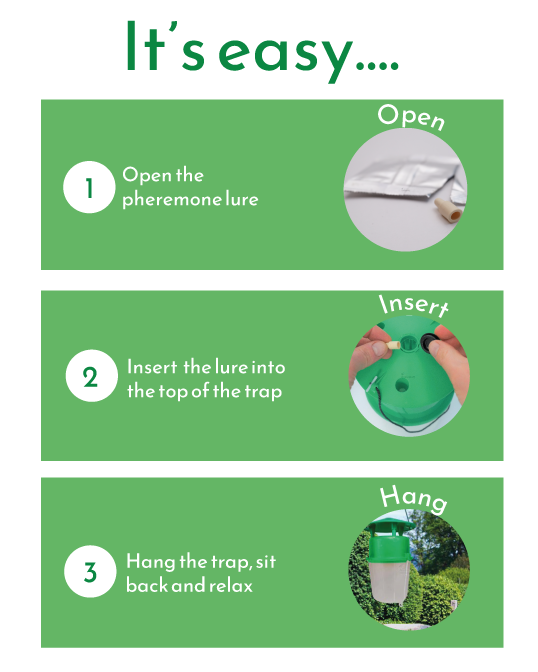 It's easy....

1 Open the pheremone lure

Open

2 Insert the lure into the top of the trap

Insert

3 Hang the trap, sit back and relax

Hang