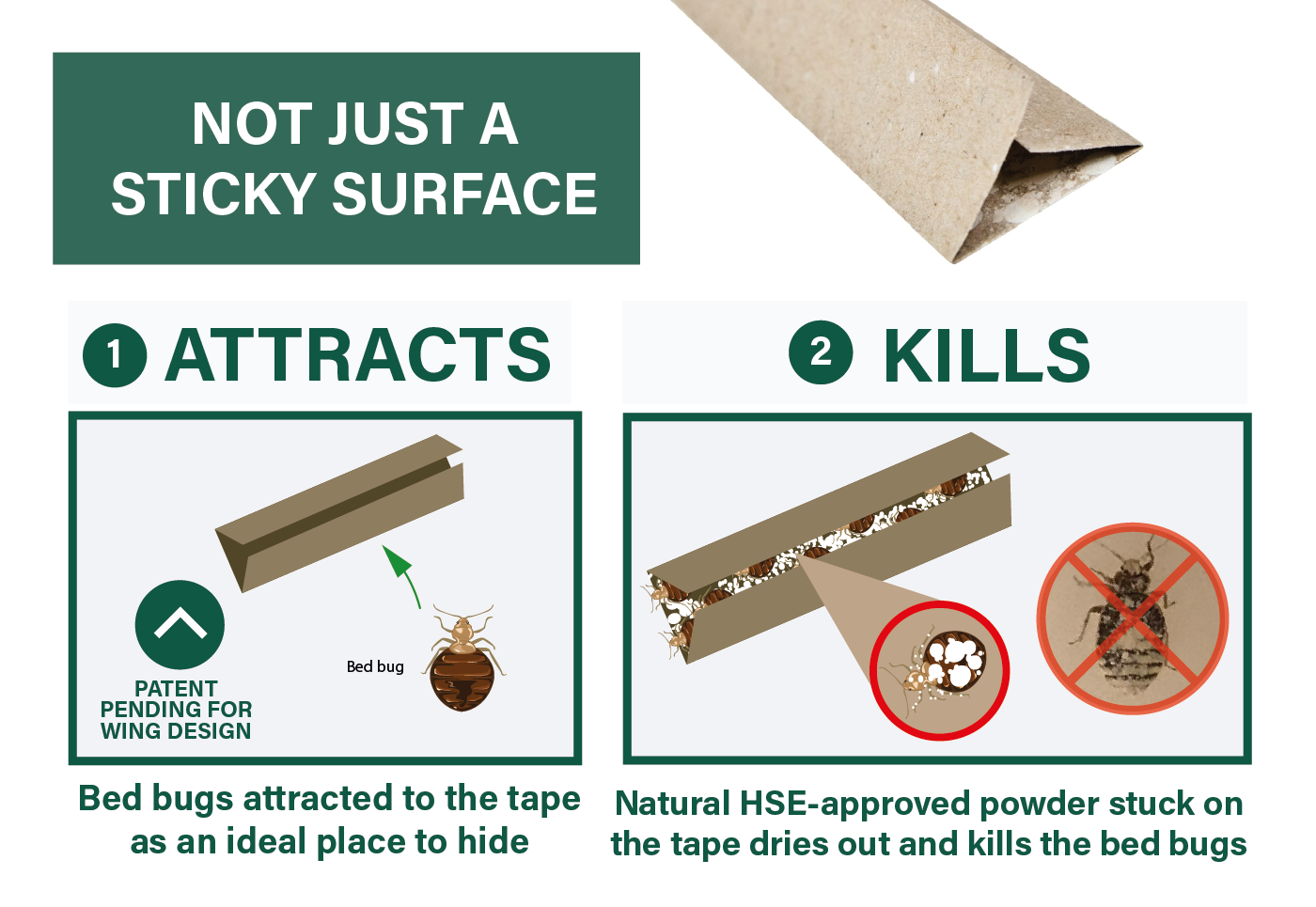 NOT JUST A STICKY SURFACE

1 ATTRACTS

PATENT PENDING FOR WING DESIGN

Bed bug

Bed bugs attracted to the tape as an ideal place to hide

2 KILLS

Natural HSE-approved powder stuck on the tape dries out and kills the bed bugs