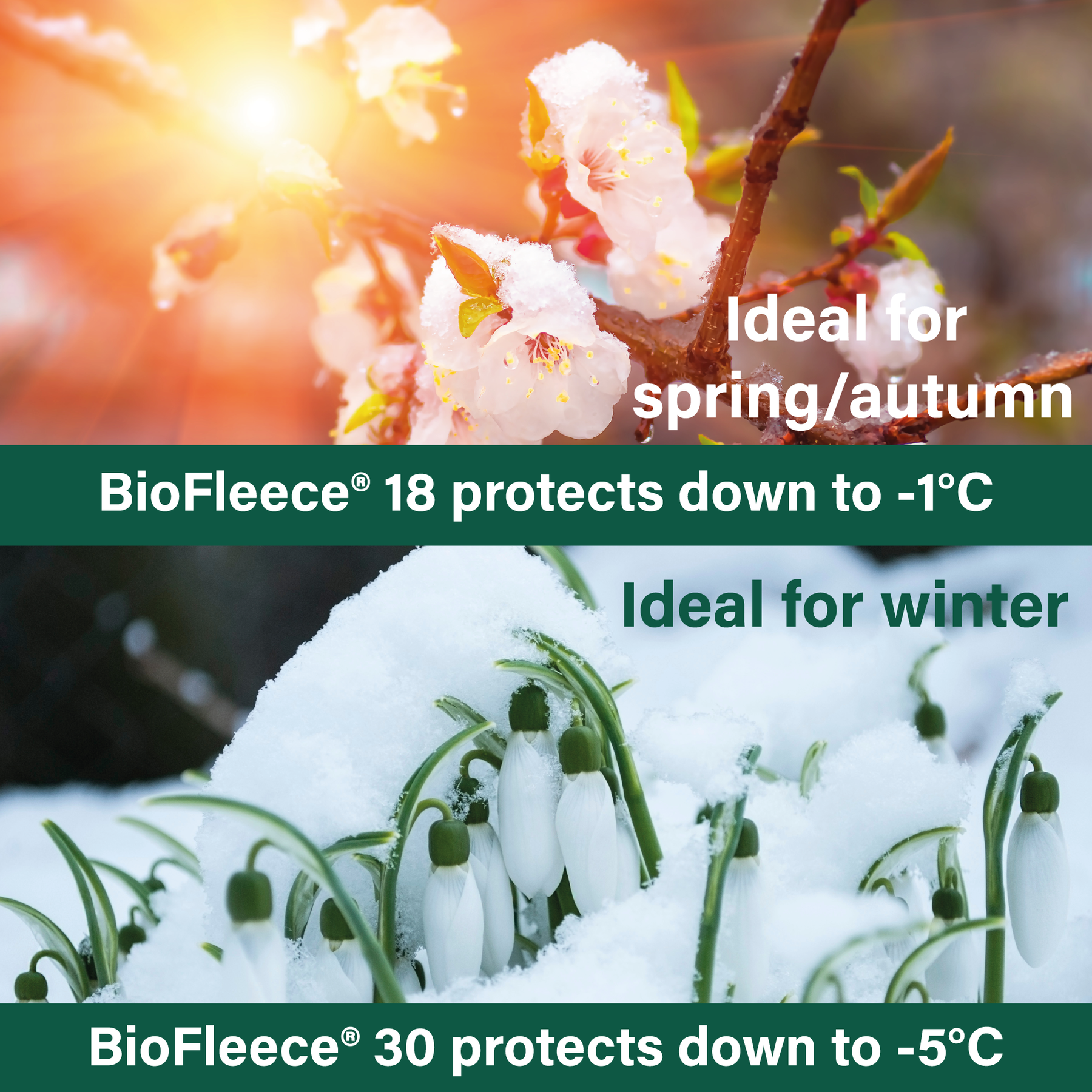 Ideal for spring/autumn

BioFleece® 18 protects down to -1°C

Ideal for winter

BioFleece® 30 protects down to -5°C