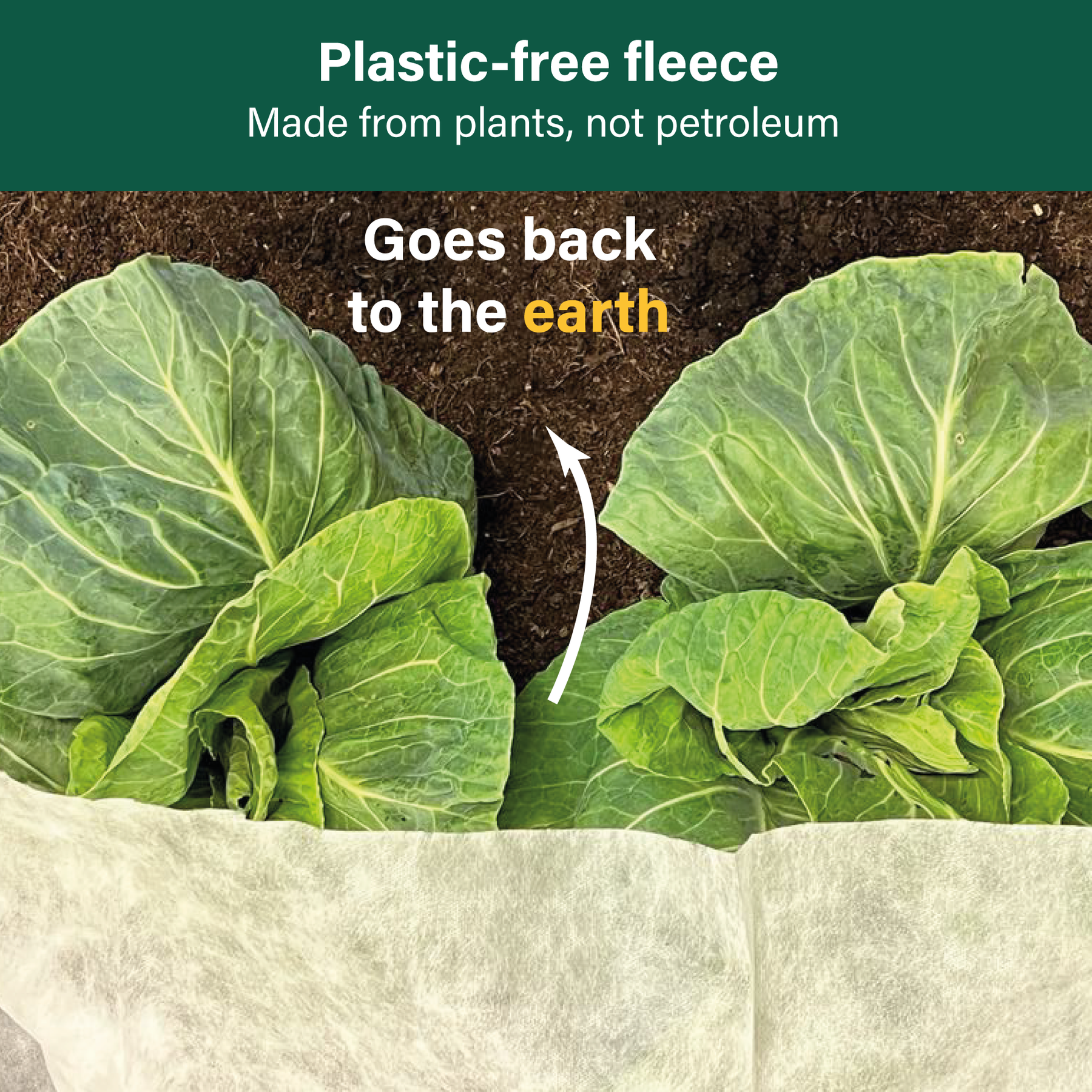 Plastic-free fleece
Made from plants, not petroleum

Goes back to the earth