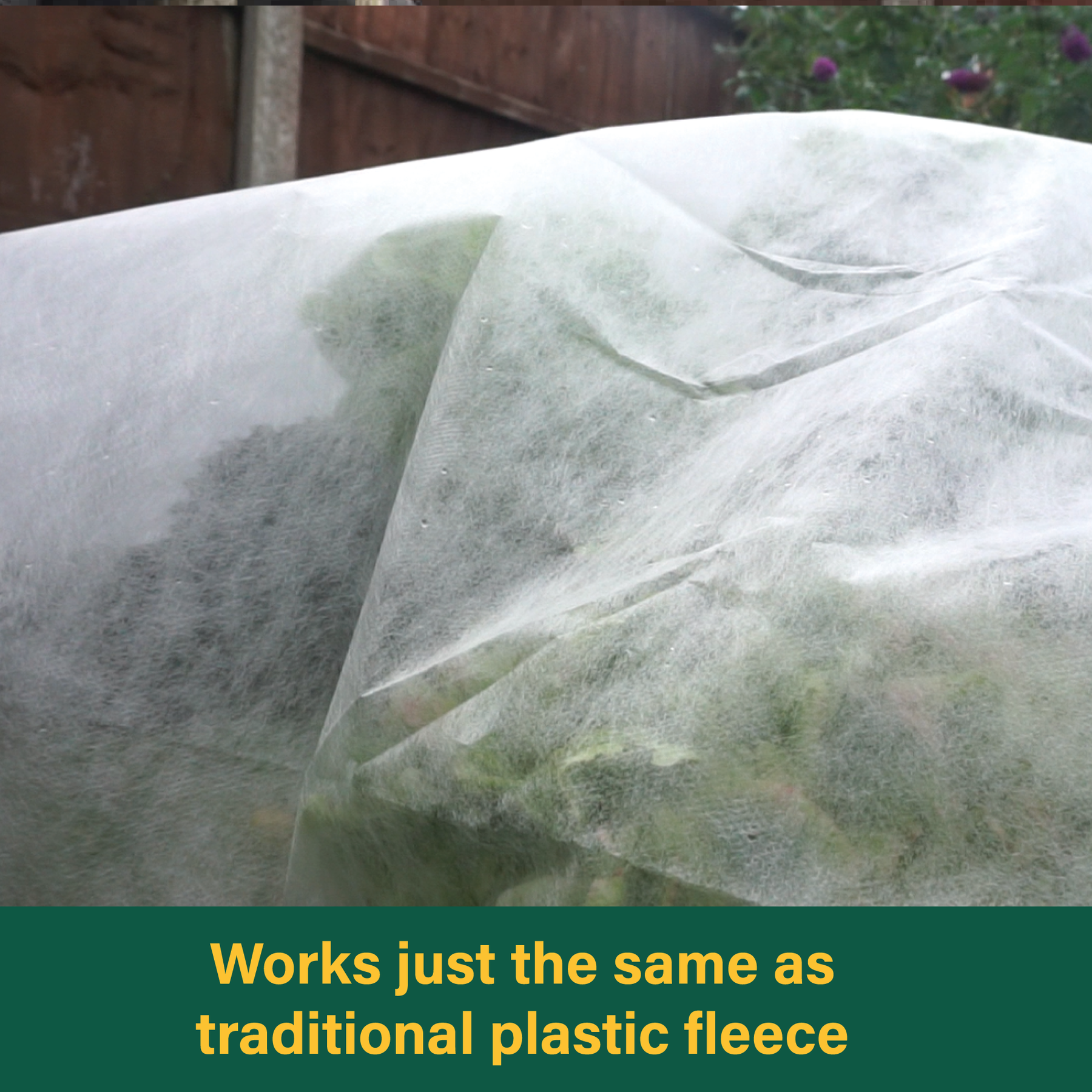 Works just the same as traditional plastic fleece