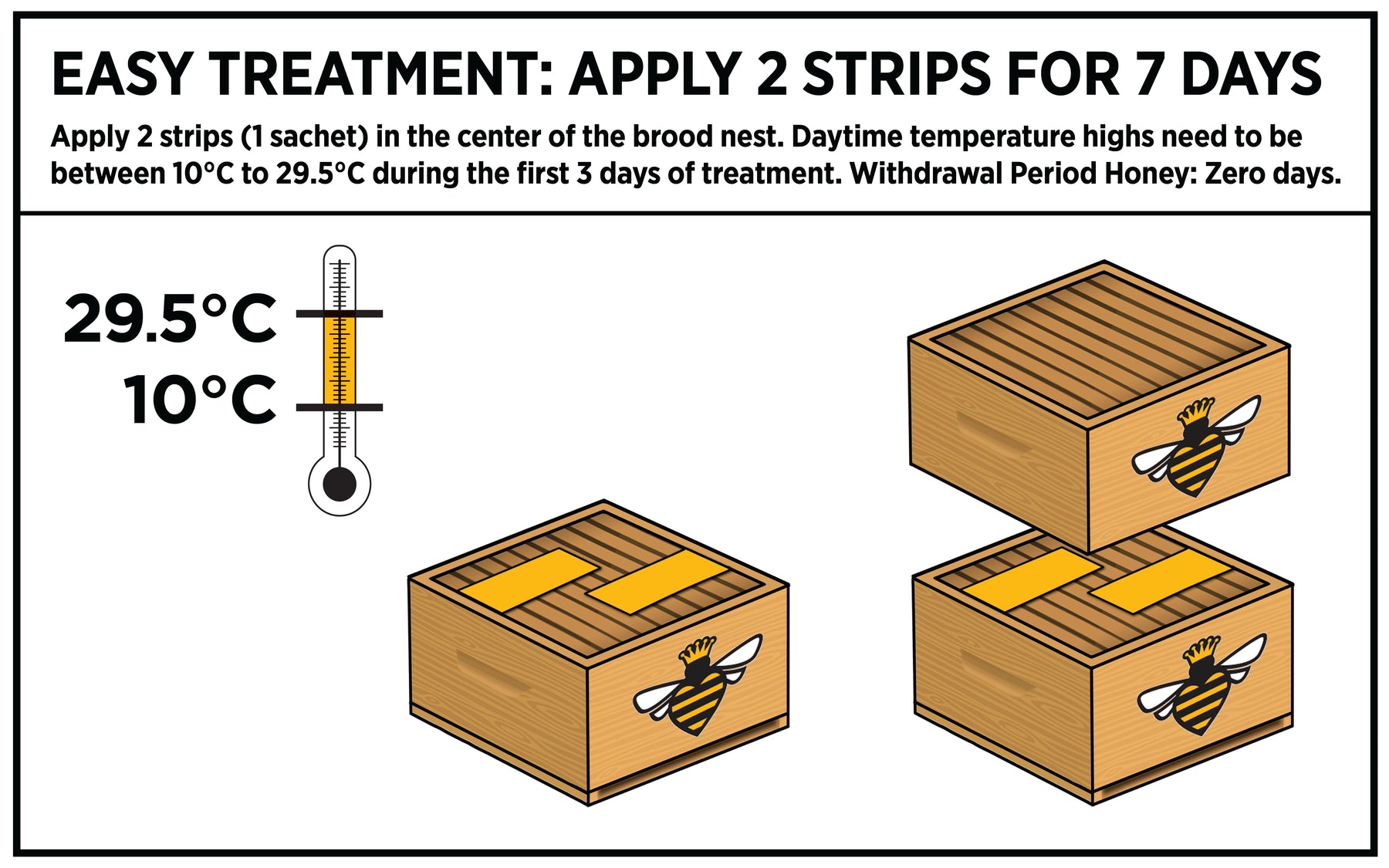 EASY TREATMENT: APPLY 2 STRIPS FOR 7 DAYS

Apply 2 strips (1 sachet) in the center of the brood nest. Daytime temperature highs need to be between 10°C to 29.5°C during the first 3 days of treatment. Withdrawal Period Honey: Zero days.

29.5°C
10°C