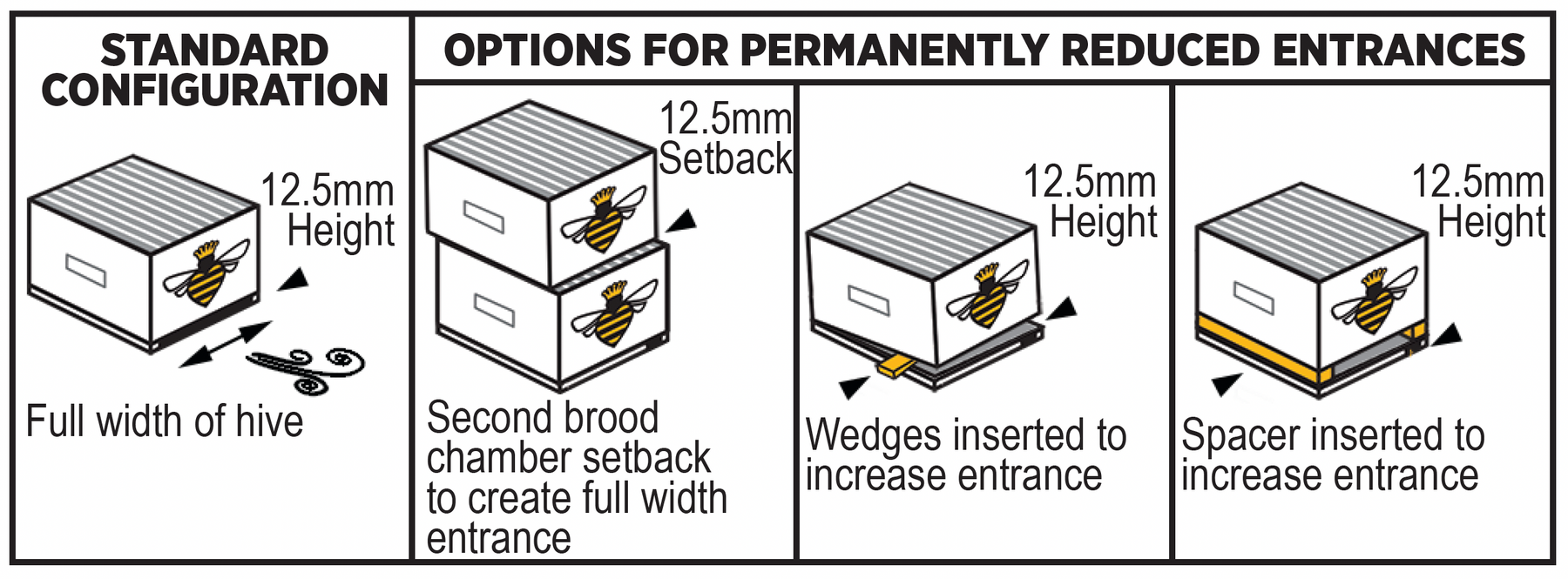 STANDARD CONFIGURATION

12.5mm Height

Full width of hive

OPTIONS FOR PERMANENTLY REDUCED ENTRANCES

12.5mm Setback

Second brood chamber setback to create full width entrance

12.5mm Height

Wedges inserted to increase entrance

12.5mm Height

Spacer inserted to increase entrance